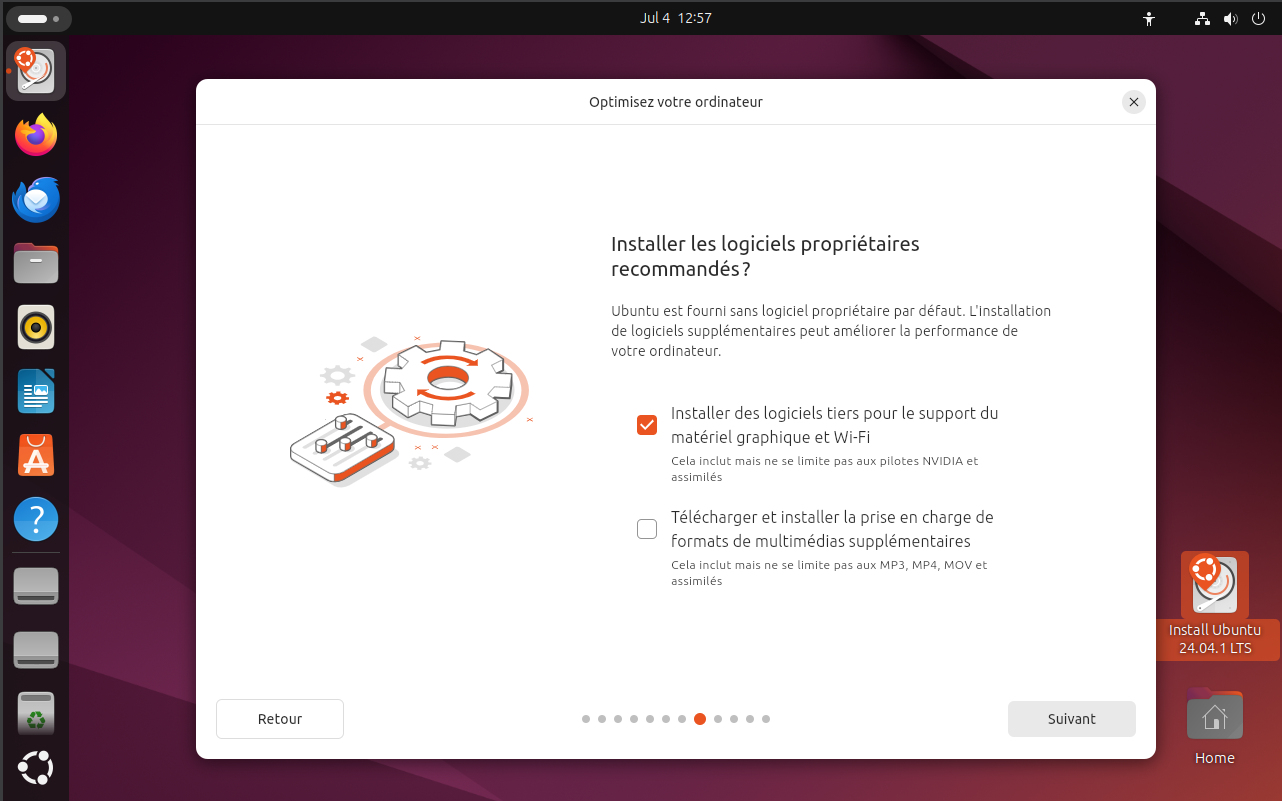 Jul 4 12:57

Optimisez votre ordinateur

Installer les logiciels propriétaires recommandés ?

Ubuntu est fourni sans logiciel propriétaire par défaut. L'installation de logiciels supplémentaires peut améliorer la performance de votre ordinateur.

Installer des logiciels tiers pour le support du matériel graphique et Wi-Fi
Cela inclut mais ne se limite pas aux pilotes NVIDIA et assimilés

Télécharger et installer la prise en charge de formats de multimédias supplémentaires
Cela inclut mais ne se limite pas aux MP3, MP4, MOV et assimilés

Retour

Suivant

Install Ubuntu 24.04.1 LTS

Home